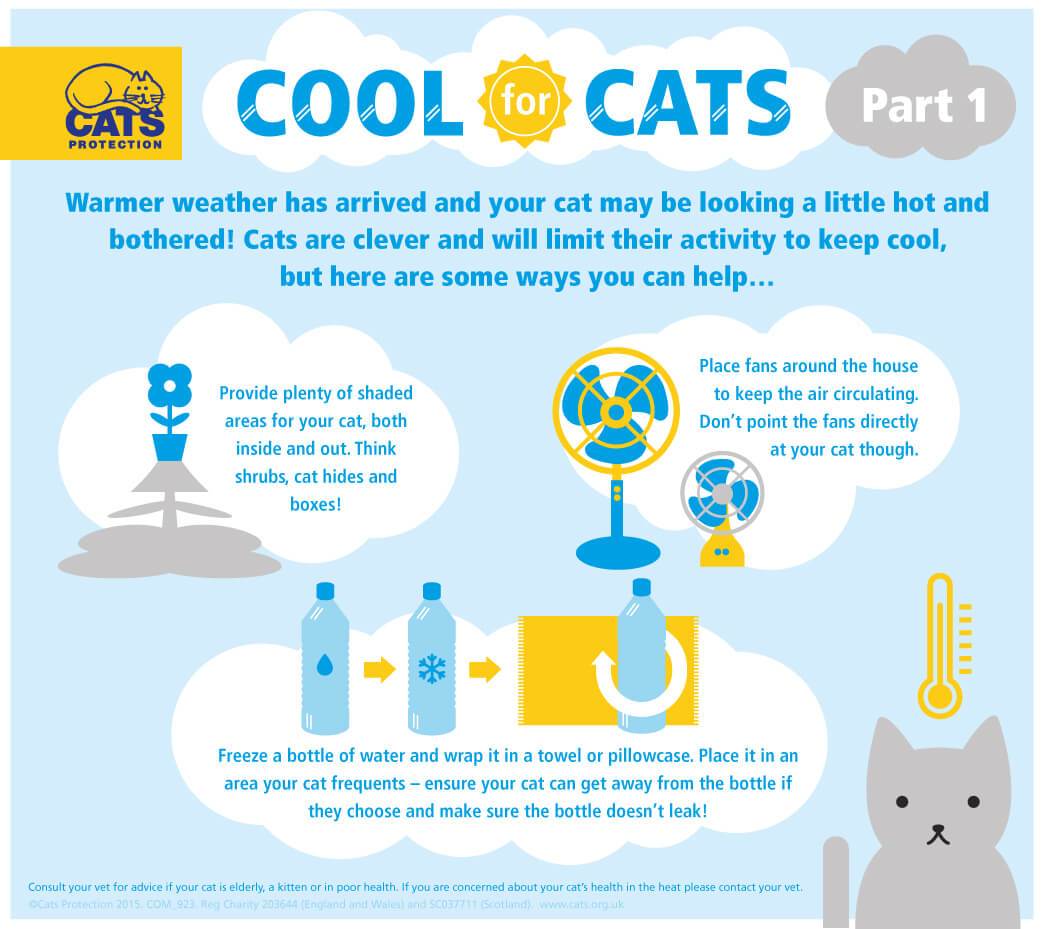 CATS PROTECTION

COOL for CATS

Part 1

Warmer weather has arrived and your cat may be looking a little hot and bothered! Cats are clever and will limit their activity to keep cool, but here are some ways you can help…

Provide plenty of shaded areas for your cat, both inside and out. Think shrubs, cat hides and boxes!

Place fans around the house to keep the air circulating. Don't point the fans directly at your cat though.

Freeze a bottle of water and wrap it in a towel or pillowcase. Place it in an area your cat frequents – ensure your cat can get away from the bottle if they choose and make sure the bottle doesn't leak!

Consult your vet for advice if your cat is elderly, a kitten or in poor health. If you are concerned about your cat's health in the heat please contact your vet.
©Cats Protection 2015. COM_923. Reg Charity 203644 (England and Wales) and SC037711 (Scotland). www.cats.org.uk